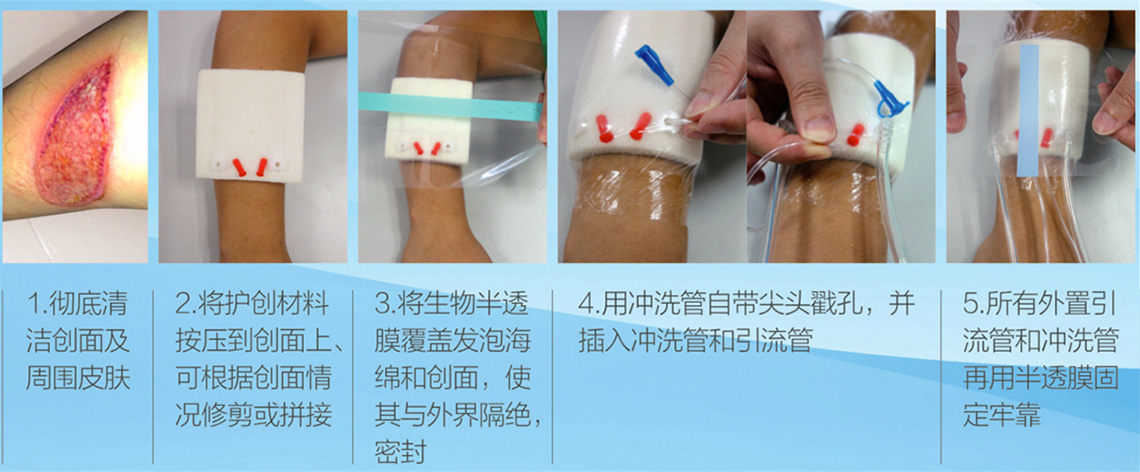 1.彻底清洁创面及周围皮肤

2.将护创材料按压到创面上、可根据创面情况修剪或拼接

3.将生物半透膜覆盖发泡海绵和创面，使其与外界隔绝，密封

4.用冲洗管自带尖头戳孔，并插入冲洗管和引流管

5.所有外置引流管和冲洗管再用半透膜固定牢靠